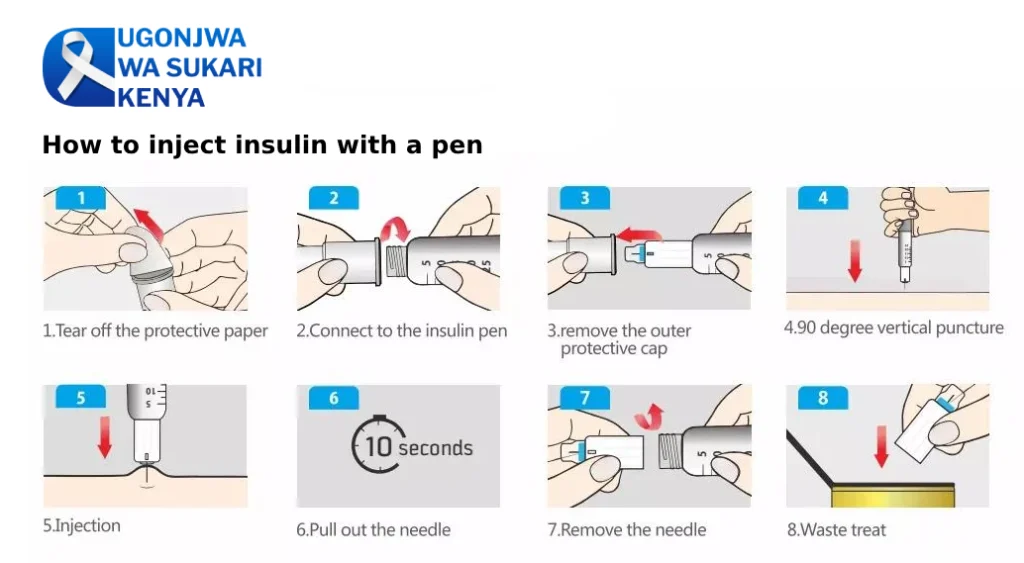 UGONJWA
WA SUKARI
KENYA

How to inject insulin with a pen

1

1.Tear off the protective paper

2

2.Connect to the insulin pen

3

3.remove the outer protective cap

4

4.90 degree vertical puncture

5

5.Injection

6

10 seconds

6.Pull out the needle

7

7.Remove the needle

8

8.Waste treat